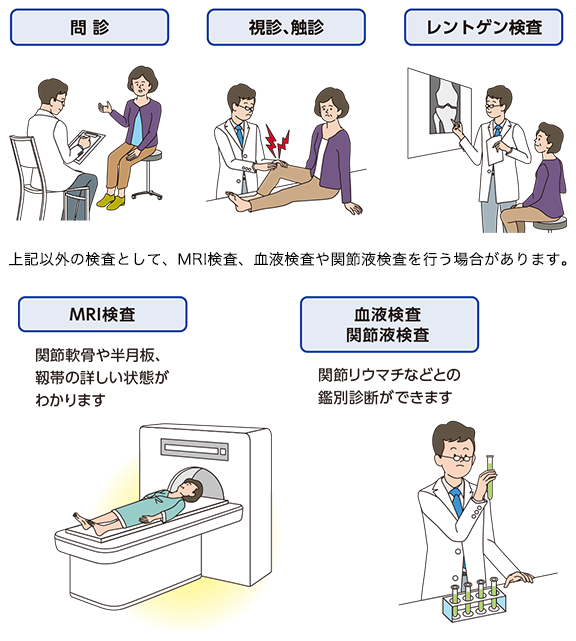 問 診

視診、触診

レントゲン検査

上記以外の検査として、MRI検査、血液検査や関節液検査を行う場合があります。

MRI検査

関節軟骨や半月板、靭帯の詳しい状態がわかります

血液検査
関節液検査

関節リウマチなどとの鑑別診断ができます